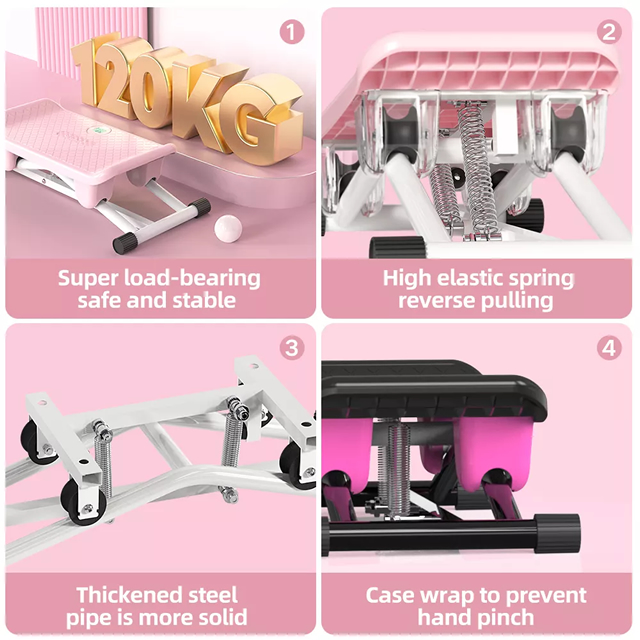 1

120KG

Super load-bearing safe and stable

2

High elastic spring reverse pulling

3

Thickened steel pipe is more solid

4

Case wrap to prevent hand pinch